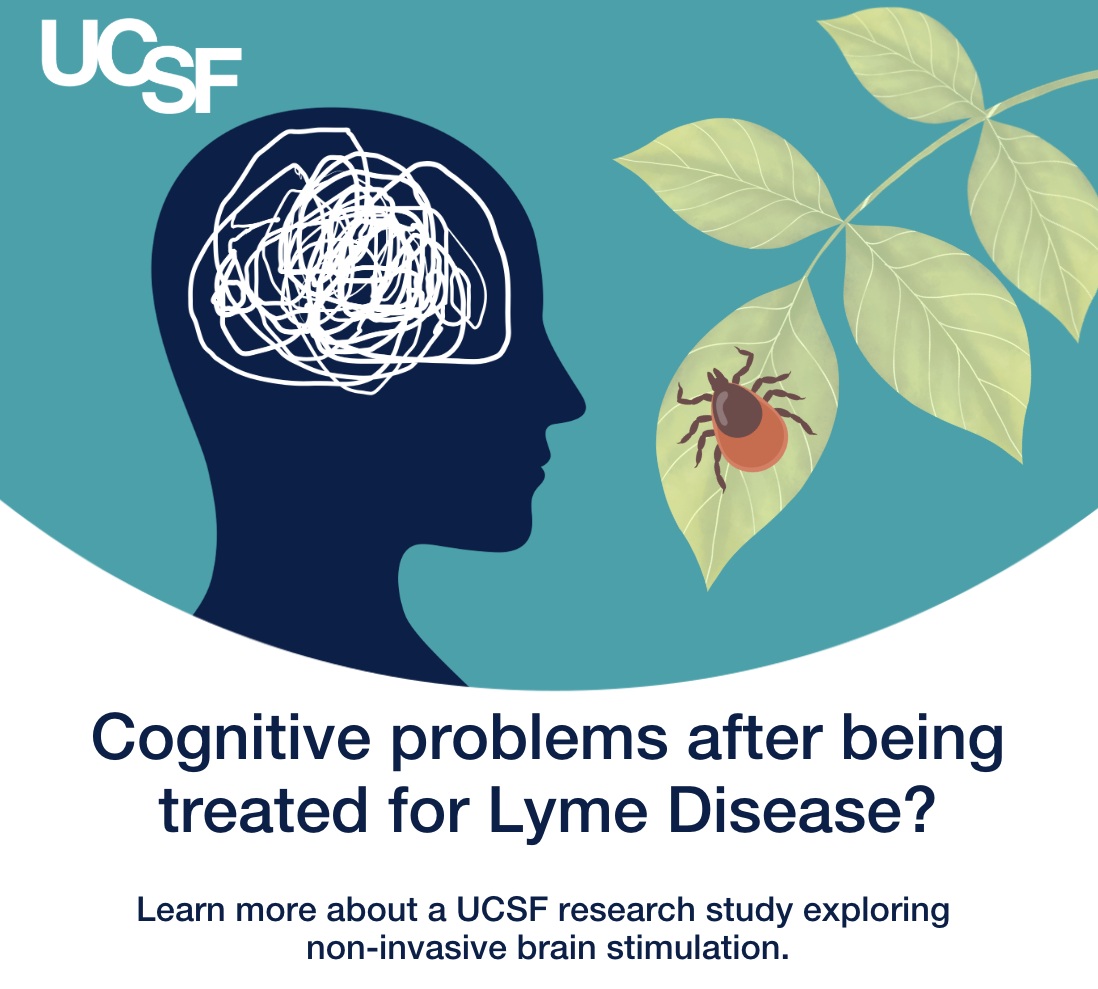 UCSF

Cognitive problems after being treated for Lyme Disease?

Learn more about a UCSF research study exploring non-invasive brain stimulation.