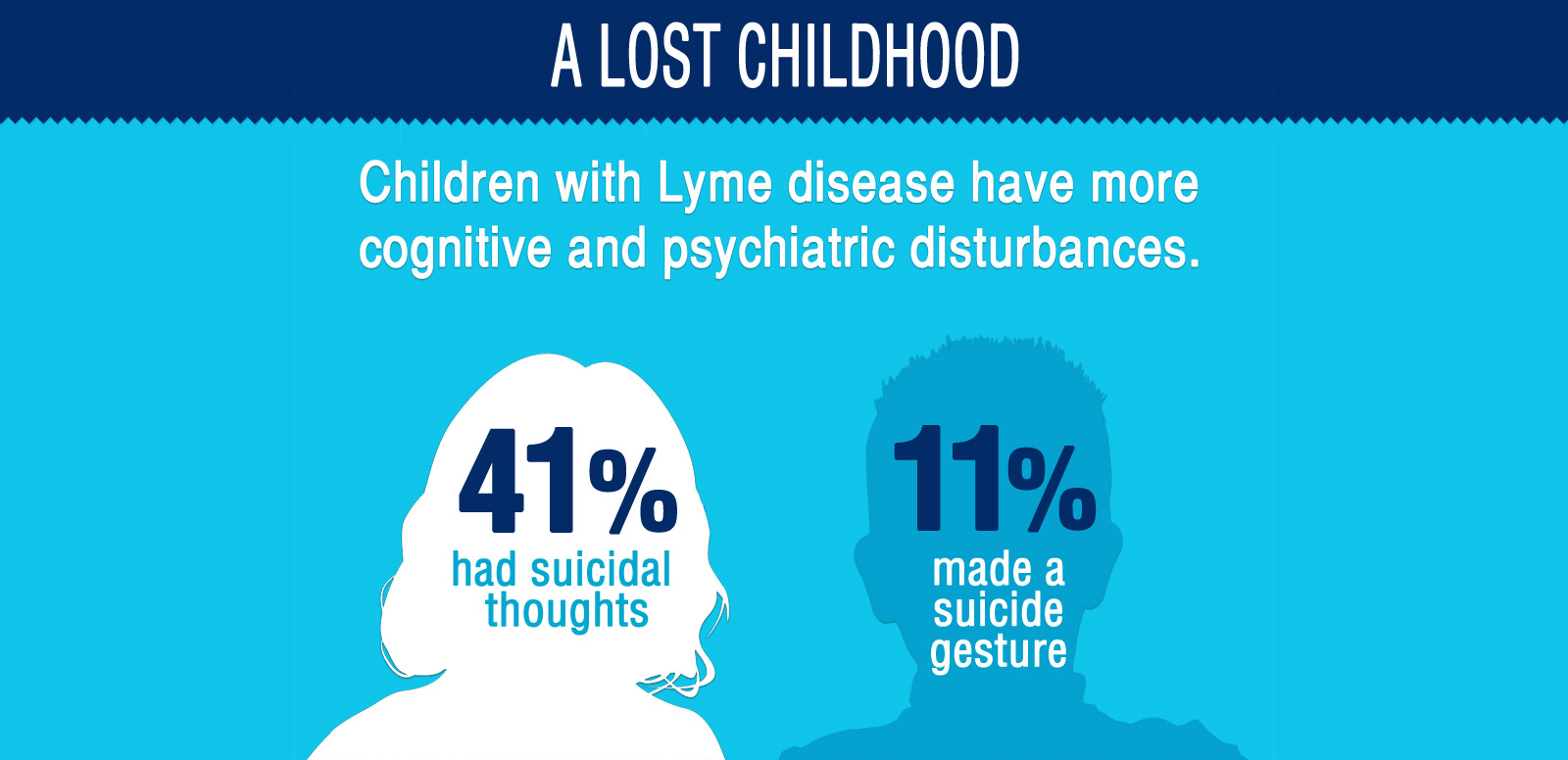 A LOST CHILDHOOD

Children with Lyme disease have more cognitive and psychiatric disturbances.

41%
had suicidal thoughts

11%
made a suicide gesture